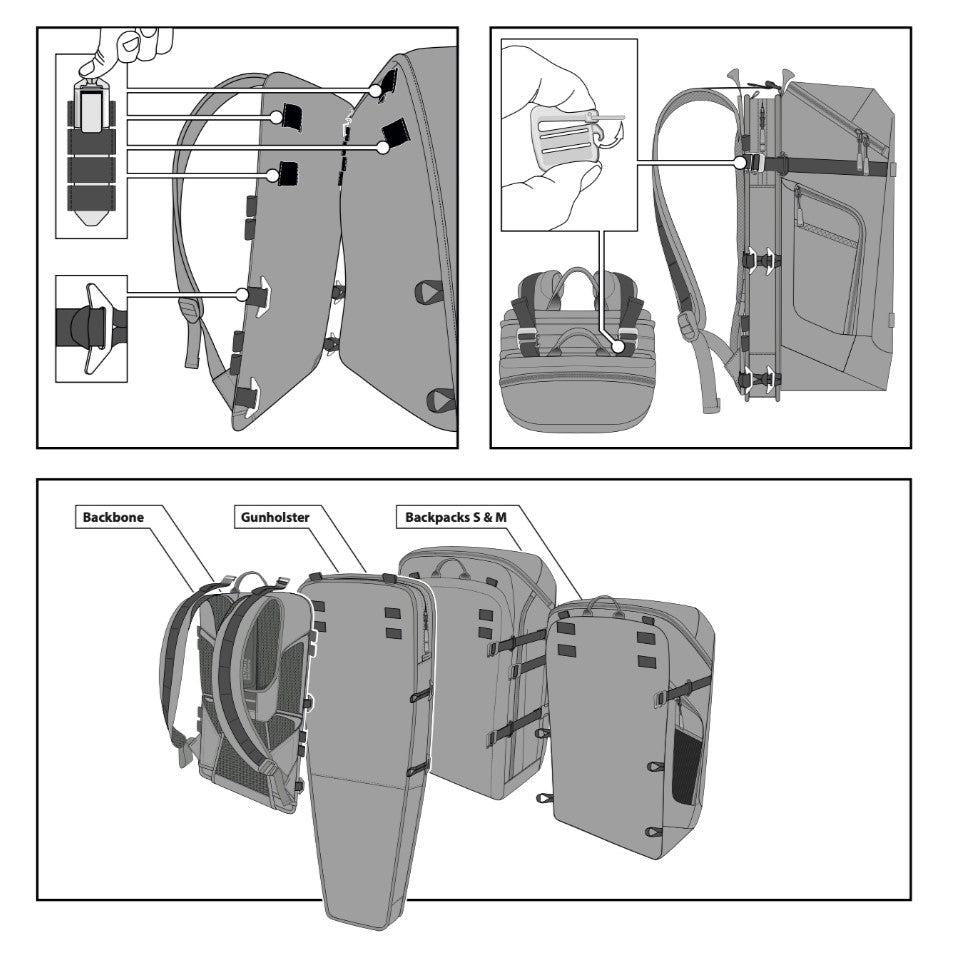 Backbone

Gunholster

Backpacks S & M